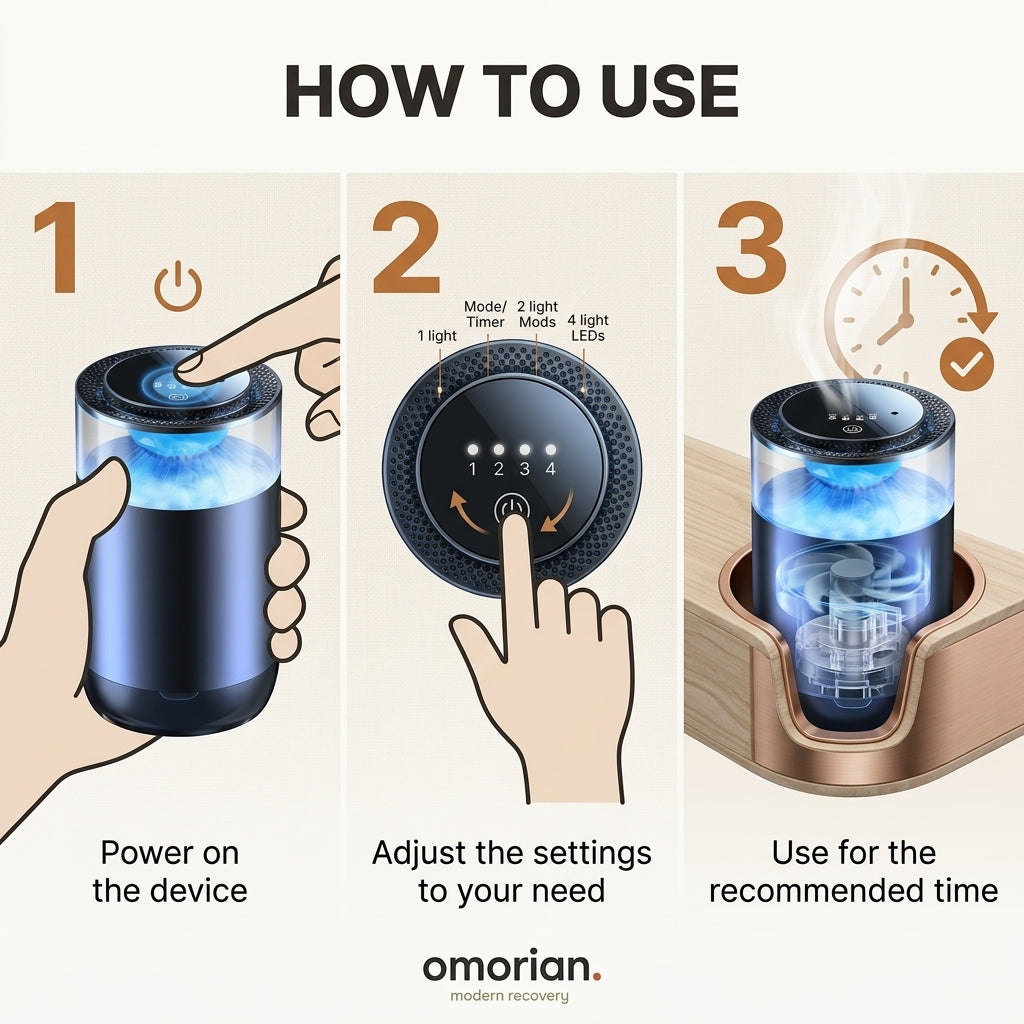 HOW TO USE

1

Power on the device

2

1 light

Mode/ Timer

2 light Mods

4 light LEDs

1 2 3 4

Adjust the settings to your need

3

Use for the recommended time

omorian.
modern recovery