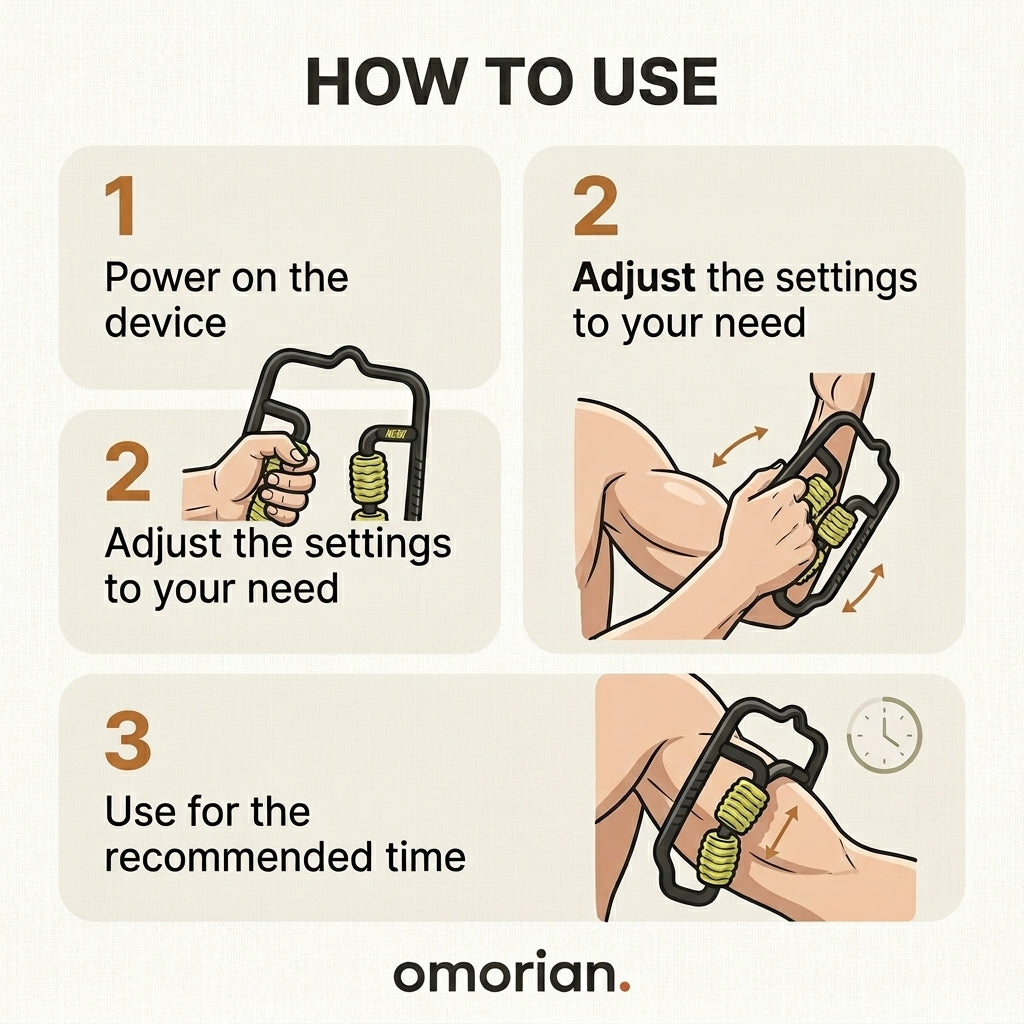 HOW TO USE

1
Power on the device

2
Adjust the settings to your need

2
Adjust the settings to your need

3
Use for the recommended time

omorian.